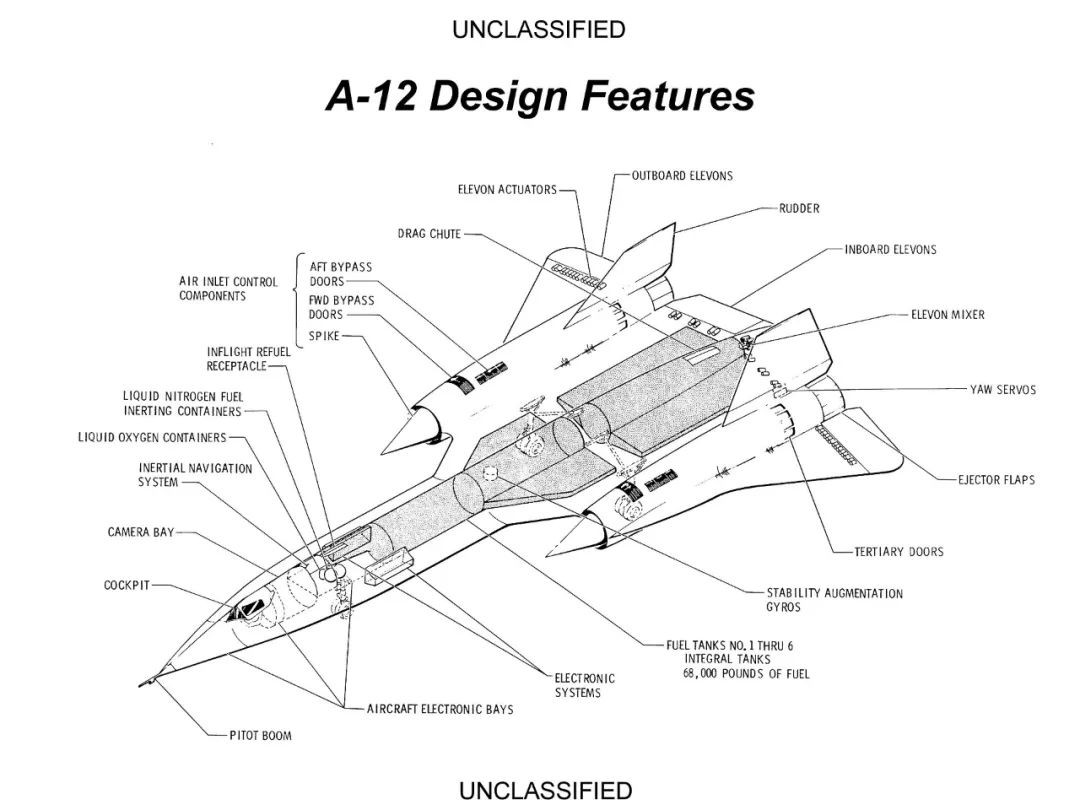 UNCLASSIFIED

A-12 Design Features

ELEVON ACTUATORS
OUTBOARD ELEVONS
RUDDER
DRAG CHUTE
INBOARD ELEVONS
AIR INLET CONTROL COMPONENTS
AFT BYPASS DOORS
FWD BYPASS DOORS
SPIKE
ELEVON MIXER
INFLIGHT REFUEL RECEPTACLE
YAW SERVOS
LIQUID NITROGEN FUEL INERTING CONTAINERS
LIQUID OXYGEN CONTAINERS
INERTIAL NAVIGATION SYSTEM
EJECTOR FLAPS
CAMERA BAY
TERTIARY DOORS
COCKPIT
STABILITY AUGMENTATION GYROS
FUEL TANKS NO. 1 THRU 6 INTEGRAL TANKS 68,000 POUNDS OF FUEL
ELECTRONIC SYSTEMS
AIRCRAFT ELECTRONIC BAYS
PITOT BOOM

UNCLASSIFIED