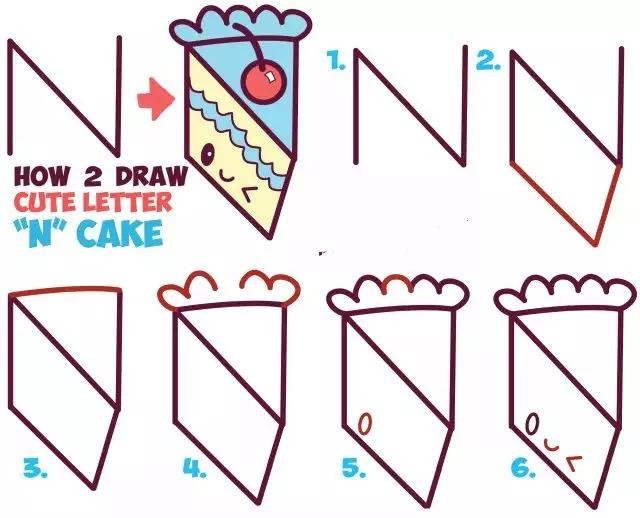 HOW 2 DRAW
CUTE LETTER
"N" CAKE

1.

2.

3.

4.

5.

6.