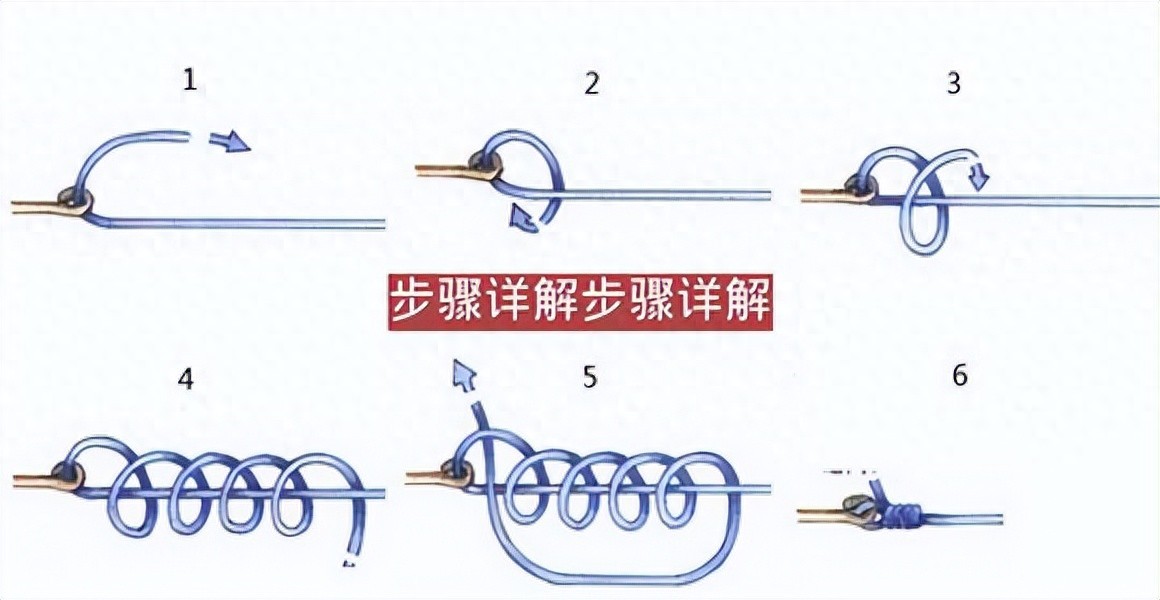 1

2

3

步骤详解步骤详解

4

5

6