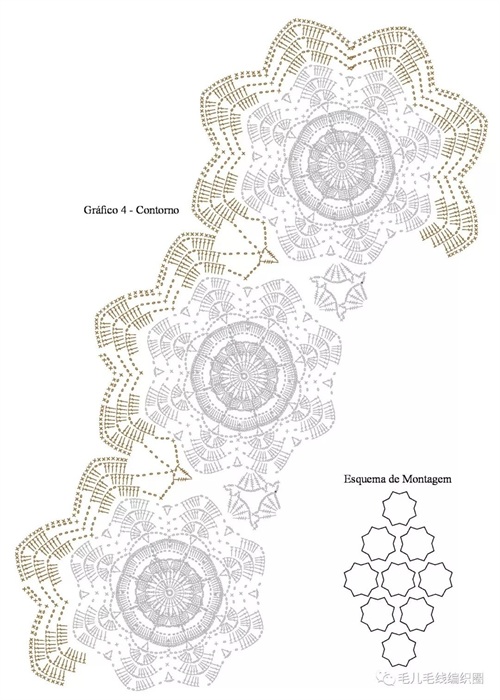 Gráfico 4 - Contorno

Esquema de Montagem

毛儿毛线编织圈